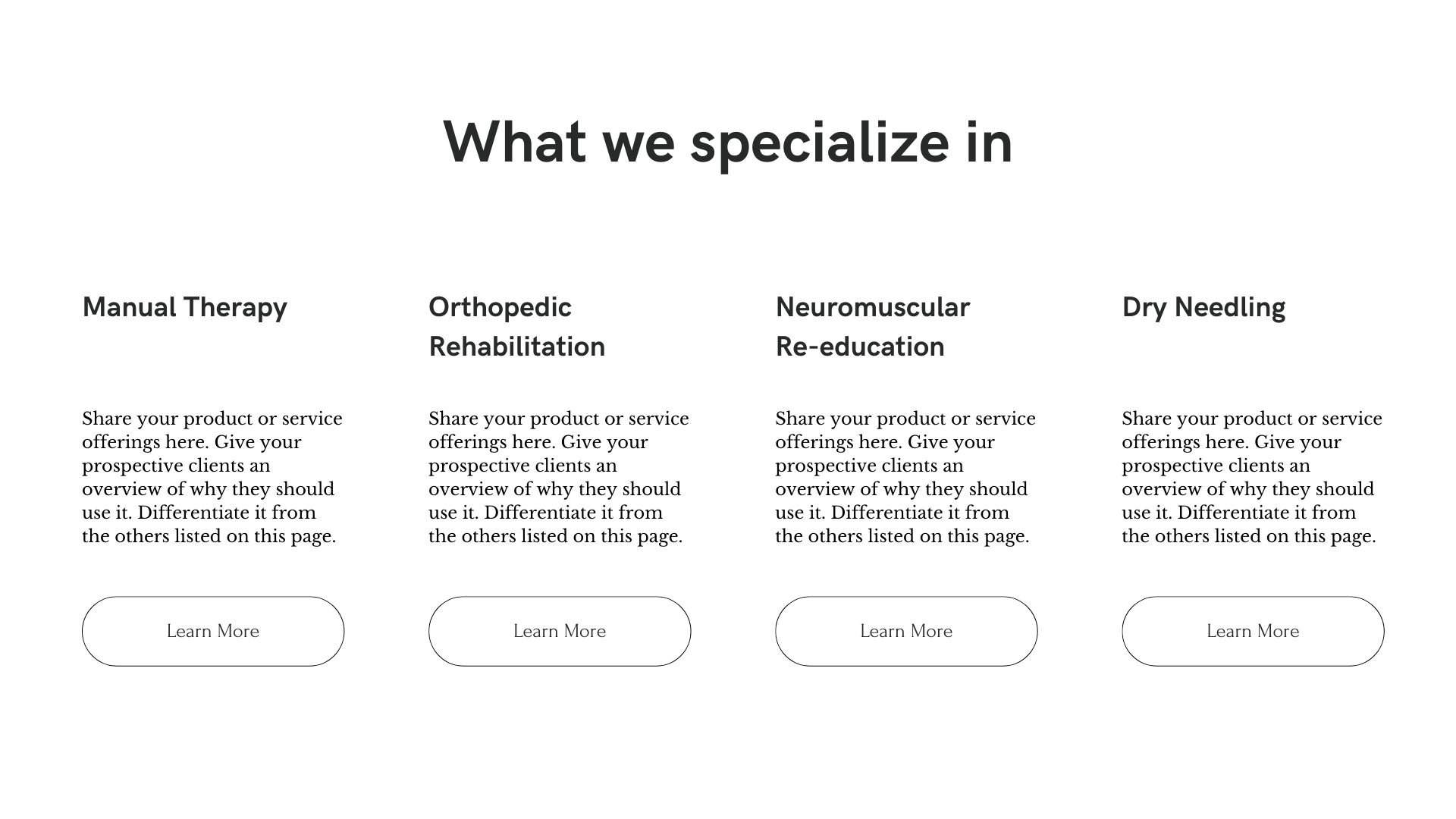 What we specialize in

Manual Therapy

Share your product or service offerings here. Give your prospective clients an overview of why they should use it. Differentiate it from the others listed on this page.

Learn More

Orthopedic
Rehabilitation

Share your product or service offerings here. Give your prospective clients an overview of why they should use it. Differentiate it from the others listed on this page.

Learn More

Neuromuscular
Re-education

Share your product or service offerings here. Give your prospective clients an overview of why they should use it. Differentiate it from the others listed on this page.

Learn More

Dry Needling

Share your product or service offerings here. Give your prospective clients an overview of why they should use it. Differentiate it from the others listed on this page.

Learn More